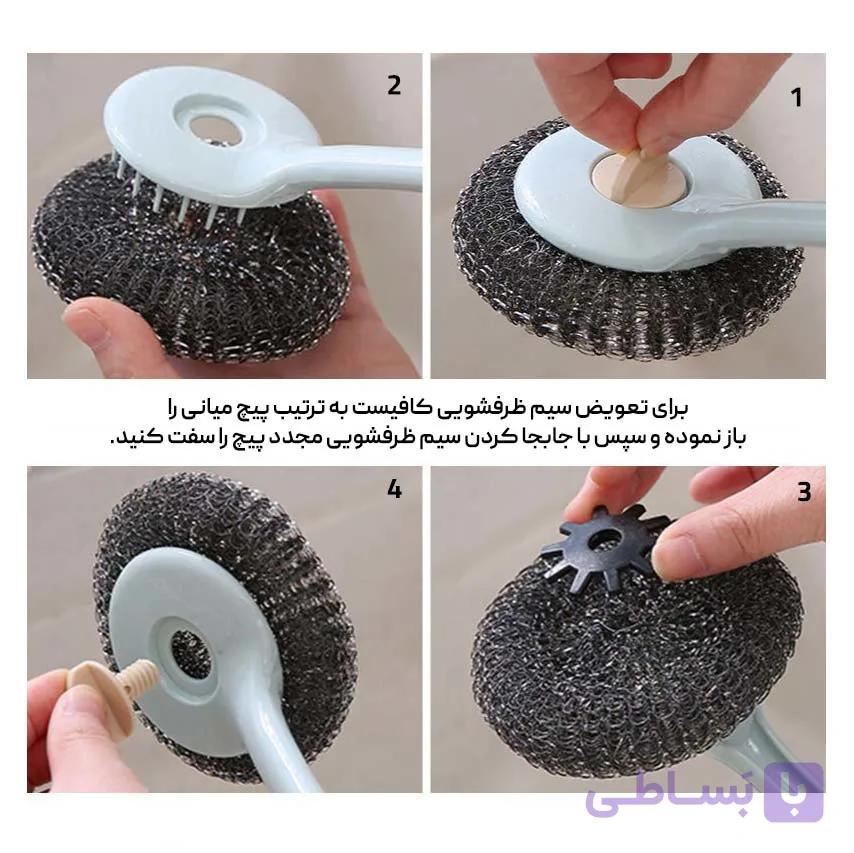 1

2

برای تعویض سیم ظرفشویی کافیست به ترتیب پیچ میانی را باز نموده و سپس با جابجا کردن سیم ظرفشویی مجدد پیچ را سفت کنید.

3

4

با بساطی